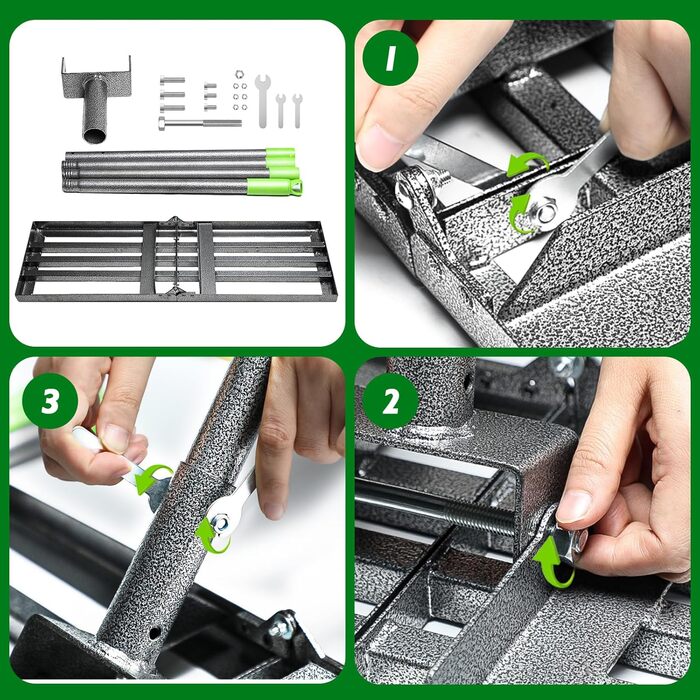 1

3

2