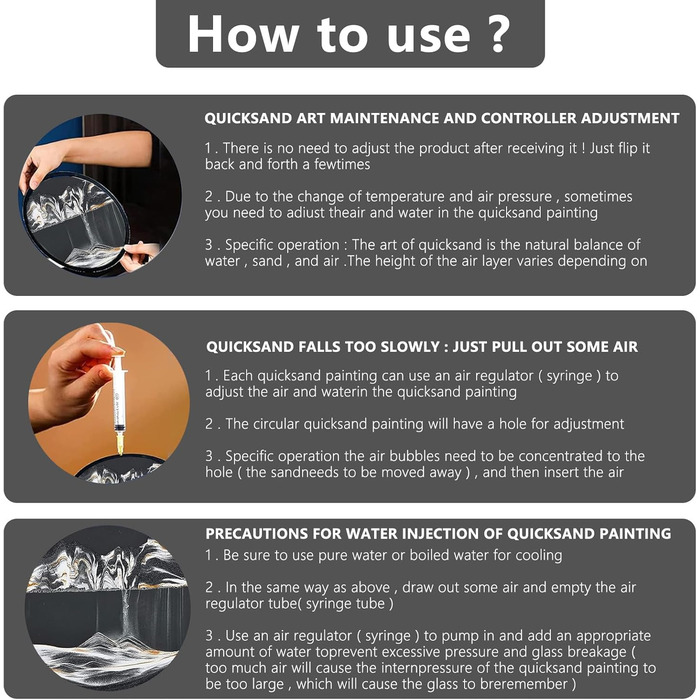 How to use ?

QUICKSAND ART MAINTENANCE AND CONTROLLER ADJUSTMENT

1 . There is no need to adjust the product after receiving it ! Just flip it back and forth a fewtimes

2 . Due to the change of temperature and air pressure , sometimes you need to adiust theair and water in the quicksand painting

3 . Specific operation : The art of quicksand is the natural balance of water , sand , and air .The height of the air layer varies depending on

QUICKSAND FALLS TOO SLOWLY : JUST PULL OUT SOME AIR

1 . Each quicksand painting can use an air regulator ( syringe ) to adjust the air and waterin the quicksand painting

2 . The circular quicksand painting will have a hole for adjustment

3 . Specific operation the air bubbles need to be concentrated to the hole ( the sandneeds to be moved away ) , and then insert the air

PRECAUTIONS FOR WATER INJECTION OF QUICKSAND PAINTING

1 . Be sure to use pure water or boiled water for cooling

2 . In the same way as above , draw out some air and empty the air regulator tube( syringe tube )

3 . Use an air regulator ( syringe ) to pump in and add an appropriate amount of water toprevent excessive pressure and glass breakage ( too much air will cause the internpressure of the quicksand painting to be too large , which will cause the glass to breremember )