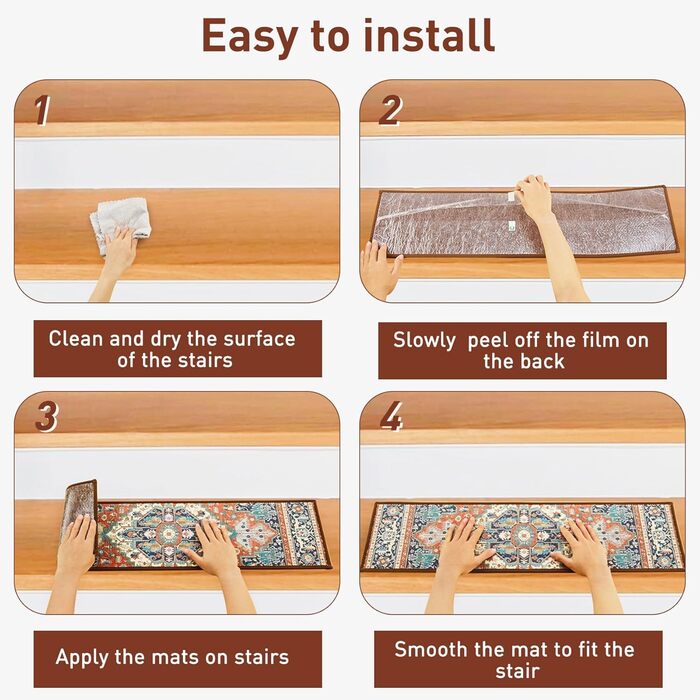 Easy to install

1

Clean and dry the surface of the stairs

2

Slowly peel off the film on the back

3

Apply the mats on stairs

4

Smooth the mat to fit the stair