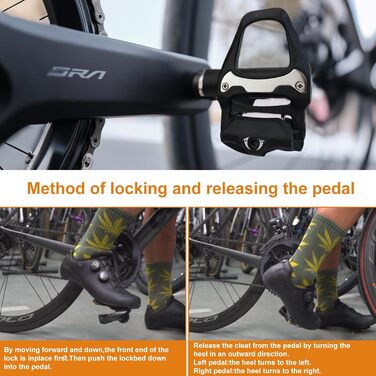 SRA

Method of locking and releasing the pedal

By moving forward and down,the front end of the lock is inplace first.Then push the lockbed down into the pedal.

Release the cleat from the pedal by turning the heel in an outward direction.
Left pedal:the heel turns to the left.
Right pedal:the heel turns to the right.