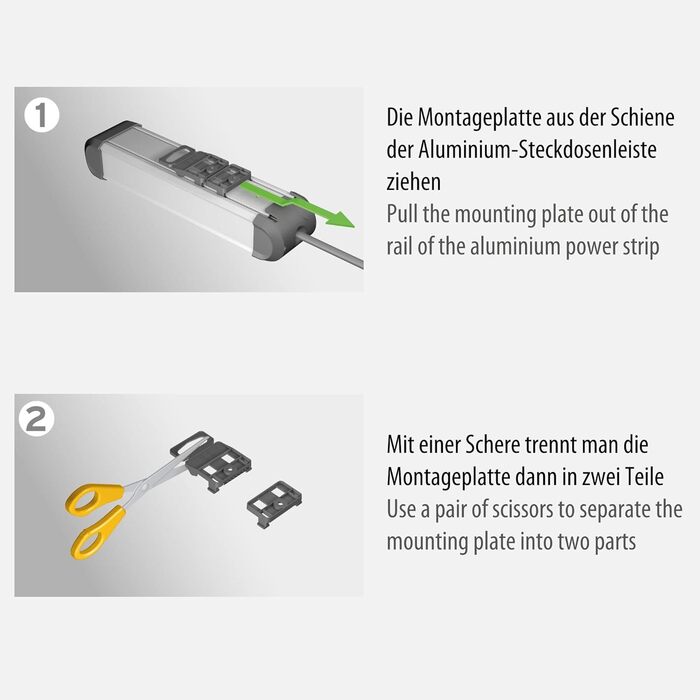 1

Die Montageplatte aus der Schiene der Aluminium-Steckdosenleiste ziehen
Pull the mounting plate out of the rail of the aluminium power strip

2

Mit einer Schere trennt man die Montageplatte dann in zwei Teile
Use a pair of scissors to separate the mounting plate into two parts