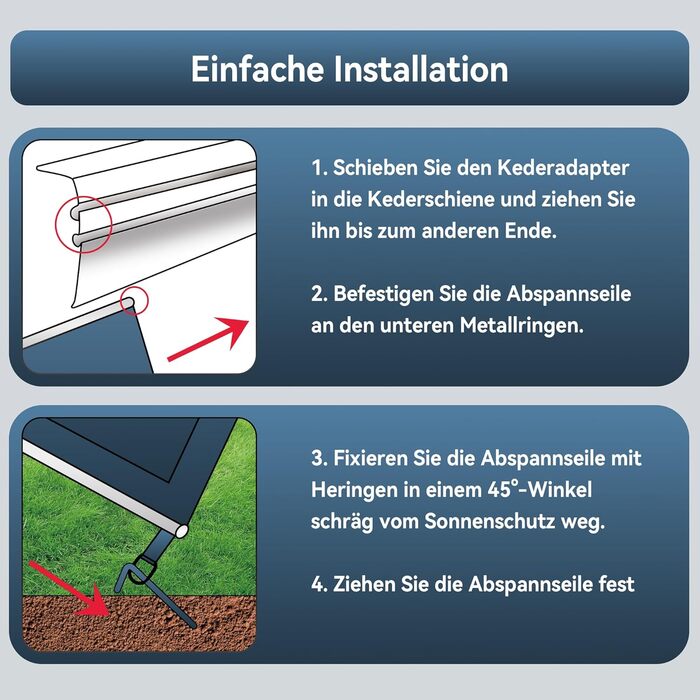 Einfache Installation

1. Schieben Sie den Kederadapter in die Kederschiene und ziehen Sie ihn bis zum anderen Ende.

2. Befestigen Sie die Abspannseile an den unteren Metallringen.

3. Fixieren Sie die Abspannseile mit Heringen in einem 45°-Winkel schräg vom Sonnenschutz weg.

4. Ziehen Sie die Abspannseile fest