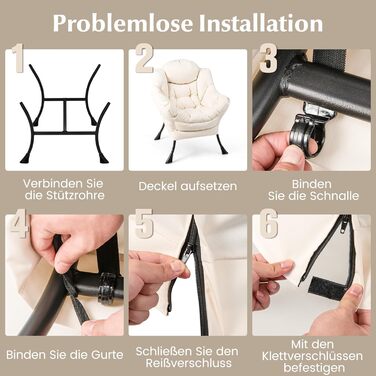 Problemlose Installation

1

Verbinden Sie die Stützrohre

2

Deckel aufsetzen

3

Binden Sie die Schnalle

4

Binden Sie die Gurte

5

Schließen Sie den Reißverschluss

6

Mit den Klettverschlüssen befestigen