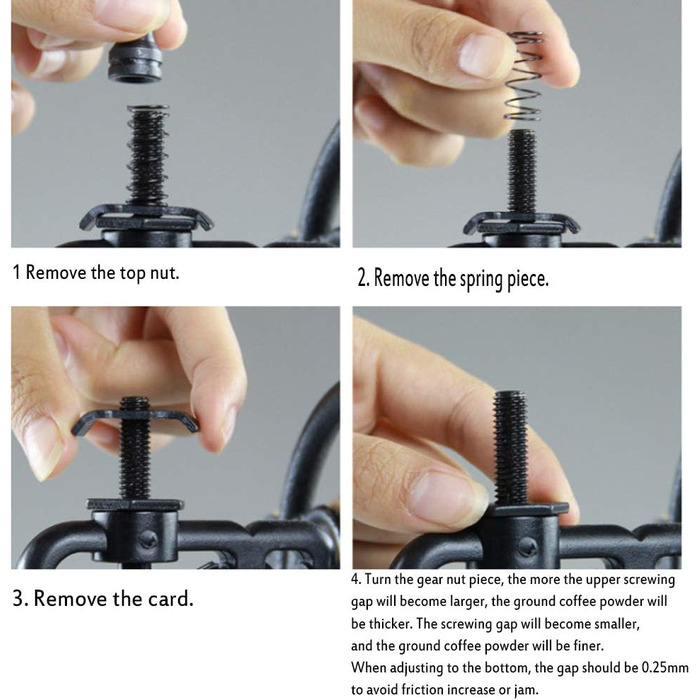 1 Remove the top nut.

2. Remove the spring piece.

3. Remove the card.

4. Turn the gear nut piece, the more the upper screwing gap will become larger, the ground coffee powder will be thicker. The screwing gap will become smaller, and the ground coffee powder will be finer.
When adjusting to the bottom, the gap should be 0.25mm to avoid friction increase or jam.