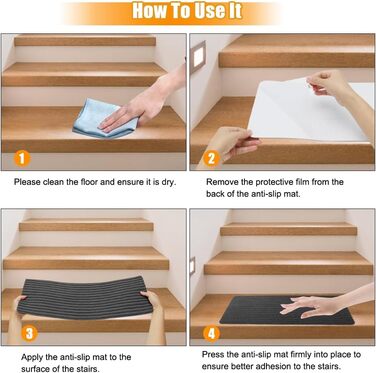 How To Use It

1

Please clean the floor and ensure it is dry.

2

Remove the protective film from the back of the anti-slip mat.

3

Apply the anti-slip mat to the surface of the stairs.

4

Press the anti-slip mat firmly into place to ensure better adhesion to the stairs.