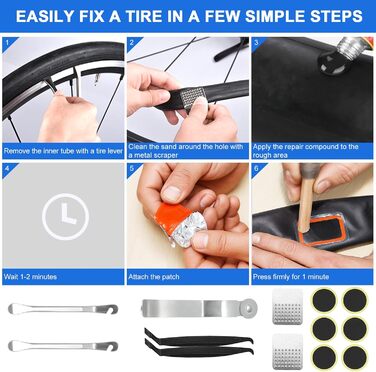 EASILY FIX A TIRE IN A FEW SIMPLE STEPS

1
Remove the inner tube with a tire lever

2
Clean the sand around the hole with a metal scraper

3
Apply the repair compound to the rough area

4
Wait 1-2 minutes

5
Attach the patch

6
Press firmly for 1 minute