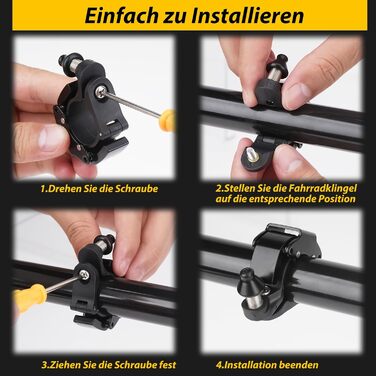 Einfach zu Installieren

1.Drehen Sie die Schraube

2.Stellen Sie die Fahrradklingel auf die entsprechende Position

3.Ziehen Sie die Schraube fest

4.Installation beenden