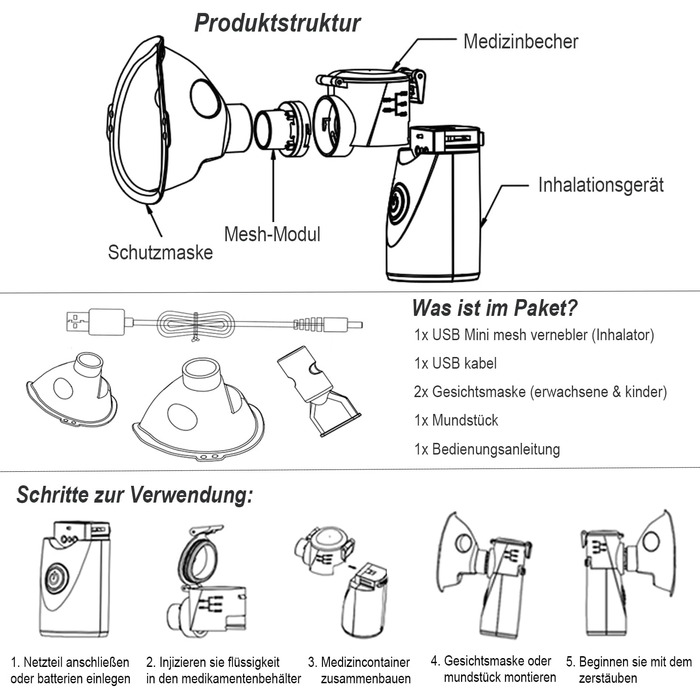 Produktstruktur

Medizinbecher

Inhalationsgerät

Mesh-Modul

Schutzmaske

Was ist im Paket?

1x USB Mini mesh vernebler (Inhalator)

1x USB kabel

2x Gesichtsmaske (erwachsene & kinder)

1x Mundstück

1x Bedienungsanleitung

Schritte zur Verwendung:

1. Netzteil anschließen oder batterien einlegen

2. Injizieren sie flüssigkeit in den medikamentenbehälter

3. Medizincontainer zusammenbauen

4. Gesichtsmaske oder mundstück montieren

5. Beginnen sie mit dem zerstäuben