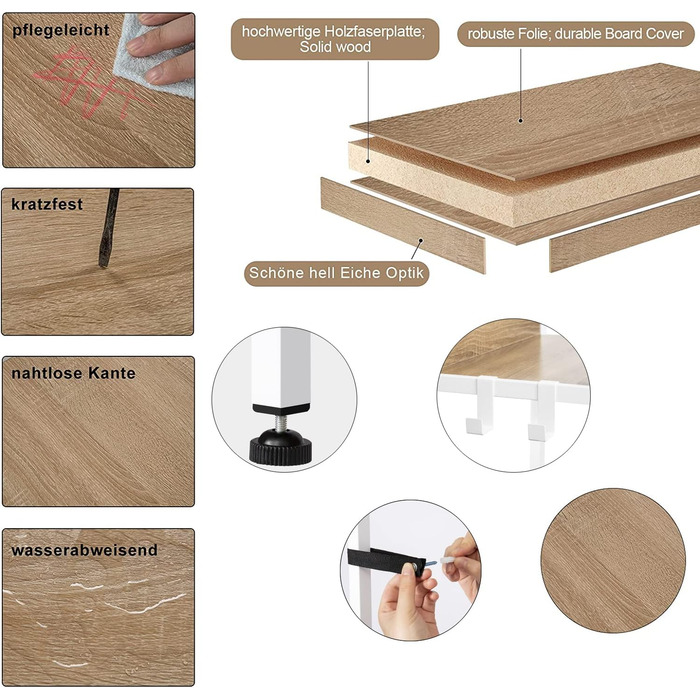 pflegeleicht

kratzfest

nahtlose Kante

wasserabweisend

hochwertige Holzfaserplatte; Solid wood

robuste Folie; durable Board Cover

Schöne hell Eiche Optik