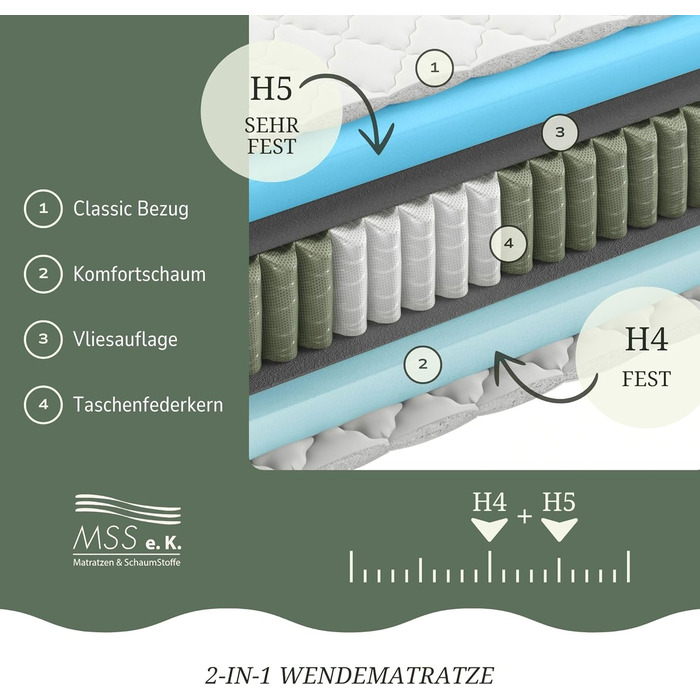 H5
SEHR
FEST

1

3

4

2

H4
FEST

1 Classic Bezug

2 Komfortschaum

3 Vliesauflage

4 Taschenfederkern

MSS e. K.
Matratzen & SchaumStoffe

H4 + H5

2-IN-1 WENDEMATRATZE