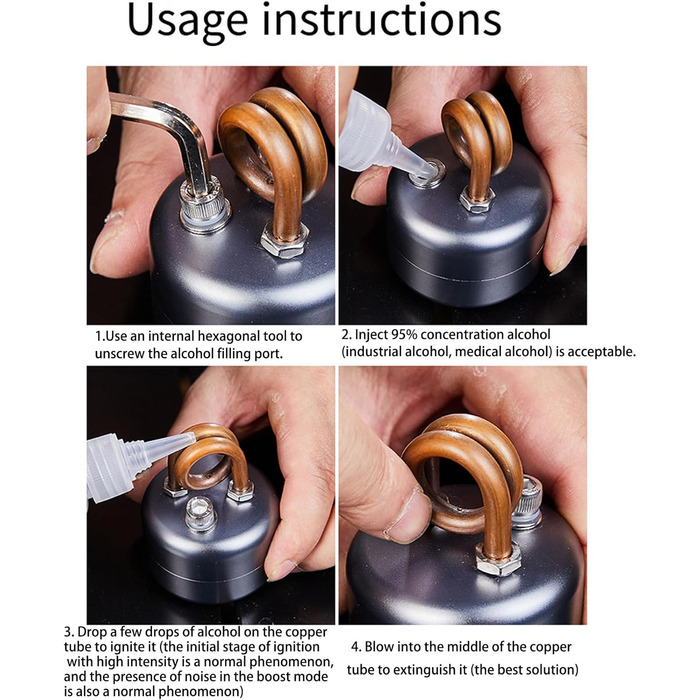 Usage instructions

1.Use an internal hexagonal tool to unscrew the alcohol filling port.

2. Inject 95% concentration alcohol (industrial alcohol, medical alcohol) is acceptable.

3. Drop a few drops of alcohol on the copper tube to ignite it (the initial stage of ignition with high intensity is a normal phenomenon, and the presence of noise in the boost mode is also a normal phenomenon)

4. Blow into the middle of the copper tube to extinguish it (the best solution)