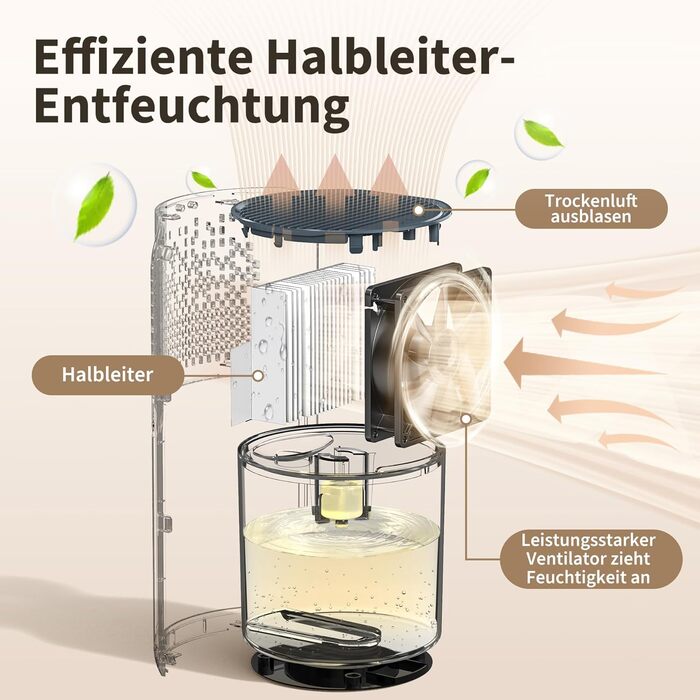 Effiziente Halbleiter-Entfeuchtung

Trockenluft ausblasen

Halbleiter

Leistungsstarker Ventilator zieht Feuchtigkeit an