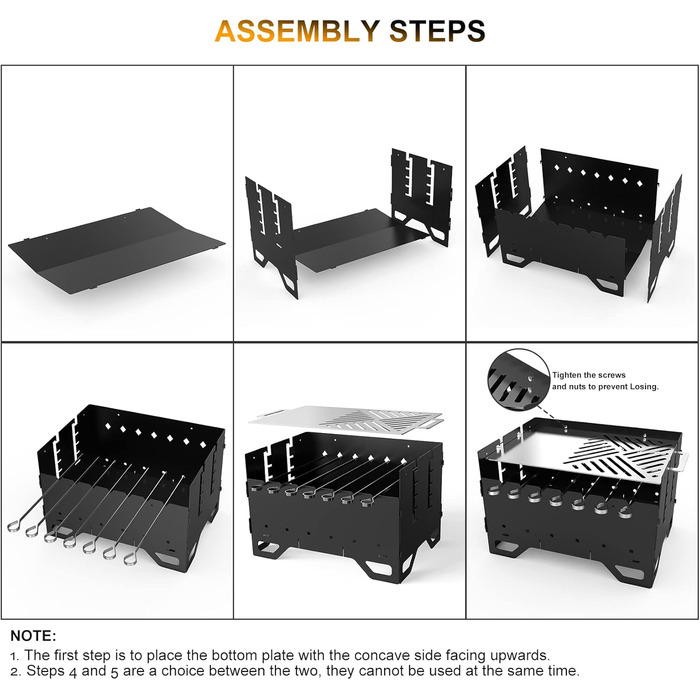 ASSEMBLY STEPS

Tighten the screws and nuts to prevent Losing.

NOTE:
1. The first step is to place the bottom plate with the concave side facing upwards.
2. Steps 4 and 5 are a choice between the two, they cannot be used at the same time.