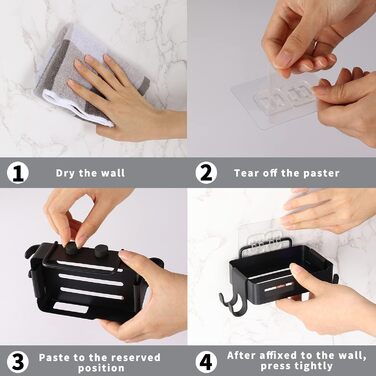 1 Dry the wall

2 Tear off the paster

3 Paste to the reserved position

4 After affixed to the wall, press tightly