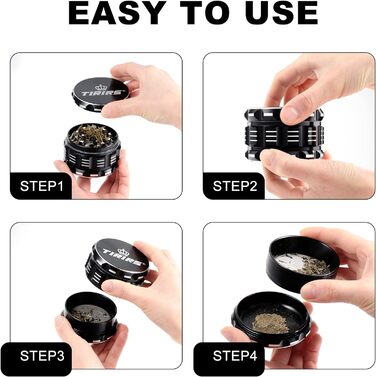 EASY TO USE

TIRIRS
STEP1

STEP2

TIRIRS
STEP3

STEP4