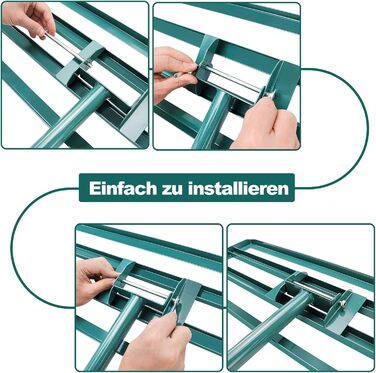 Einfach zu installieren