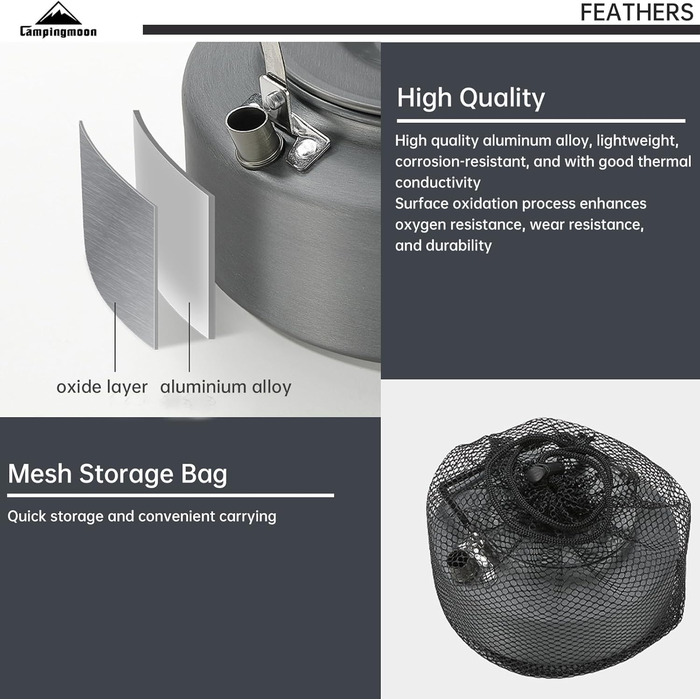 Campingmoon

FEATHERS

High Quality

High quality aluminum alloy, lightweight, corrosion-resistant, and with good thermal conductivity
Surface oxidation process enhances oxygen resistance, wear resistance, and durability

oxide layer aluminium alloy

Mesh Storage Bag

Quick storage and convenient carrying