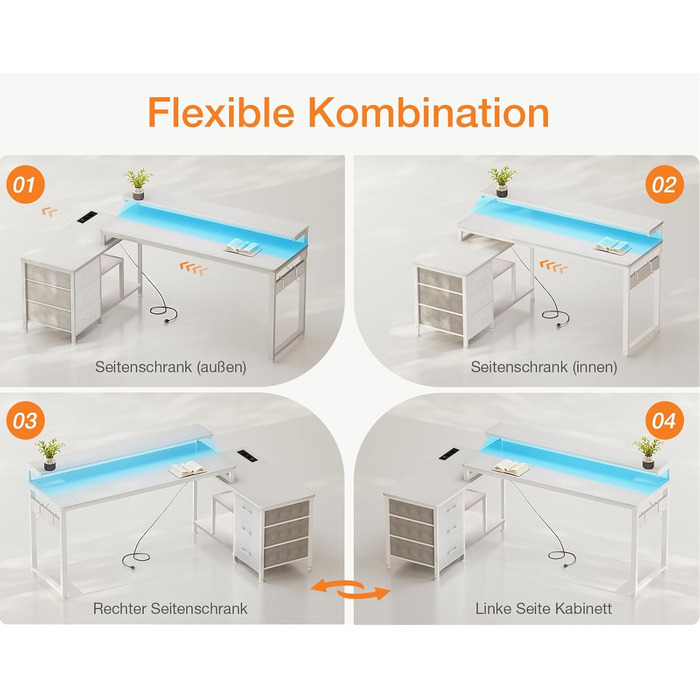 Flexible Kombination

01

Seitenschrank (außen)

02

Seitenschrank (innen)

03

Rechter Seitenschrank

04

Linke Seite Kabinett