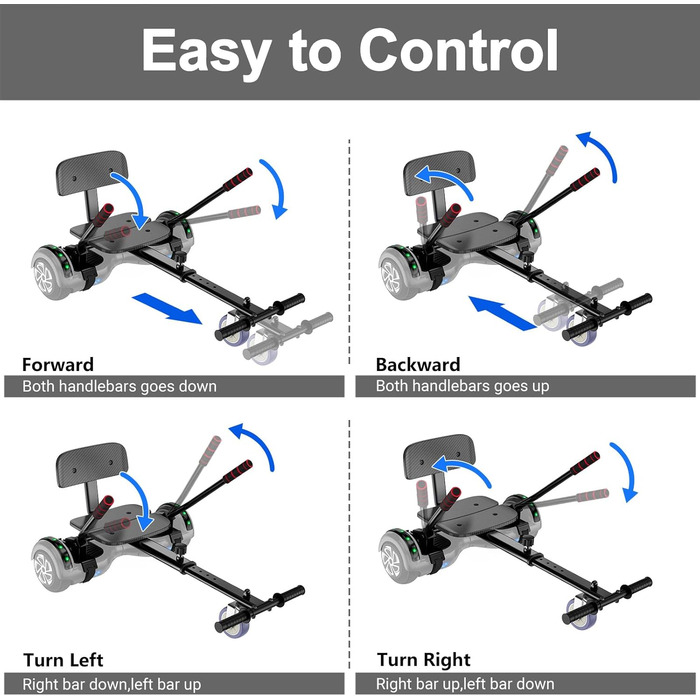 Easy to Control

Forward
Both handlebars goes down

Backward
Both handlebars goes up

Turn Left
Right bar down,left bar up

Turn Right
Right bar up,left bar down