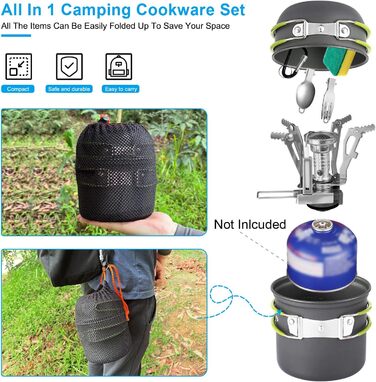 All In 1 Camping Cookware Set

All The Items Can Be Easily Folded Up To Save Your Space

Compact

Safe and durable

Easy to carry

Not Inlcuded