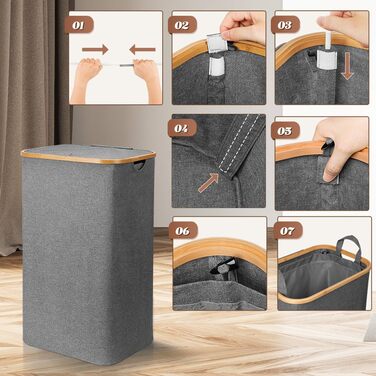 01

02

03

04

05

06

07