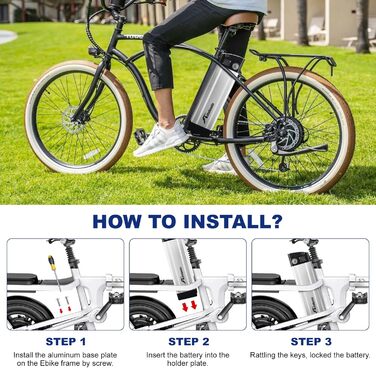 HOW TO INSTALL?

STEP 1
Install the aluminum base plate on the Ebike frame by screw.

STEP 2
Insert the battery into the holder plate.

STEP 3
Rattling the keys, locked the battery.