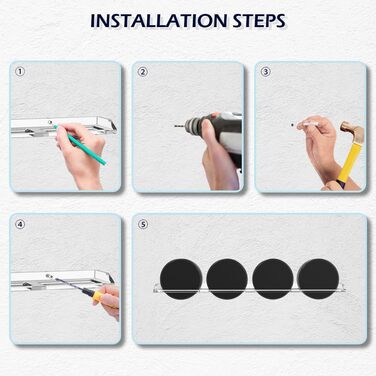 INSTALLATION STEPS

①

②

③

④

⑤