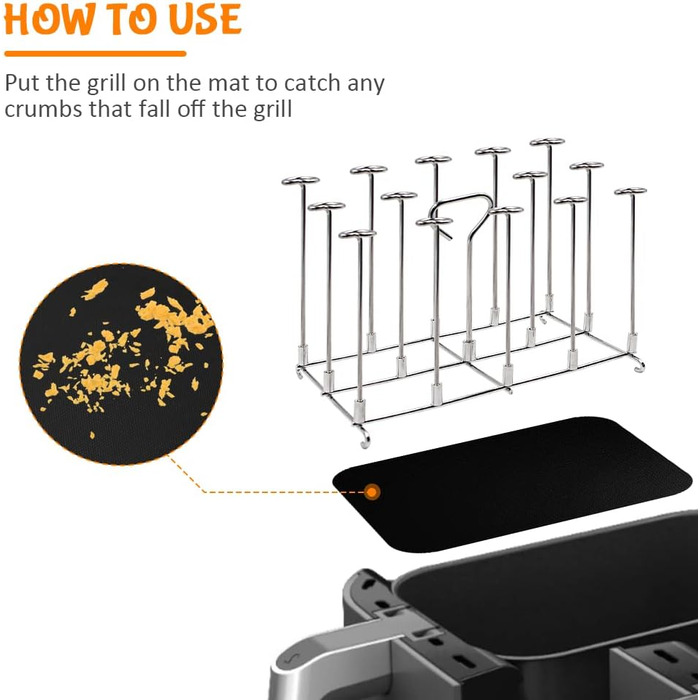 HOW TO USE

Put the grill on the mat to catch any crumbs that fall off the grill