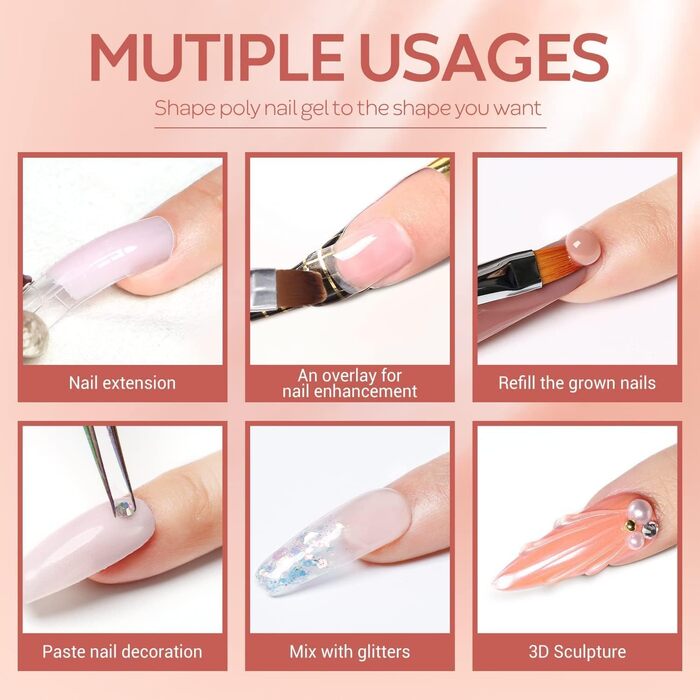 MUTIPLE USAGES

Shape poly nail gel to the shape you want

Nail extension

An overlay for nail enhancement

Refill the grown nails

Paste nail decoration

Mix with glitters

3D Sculpture