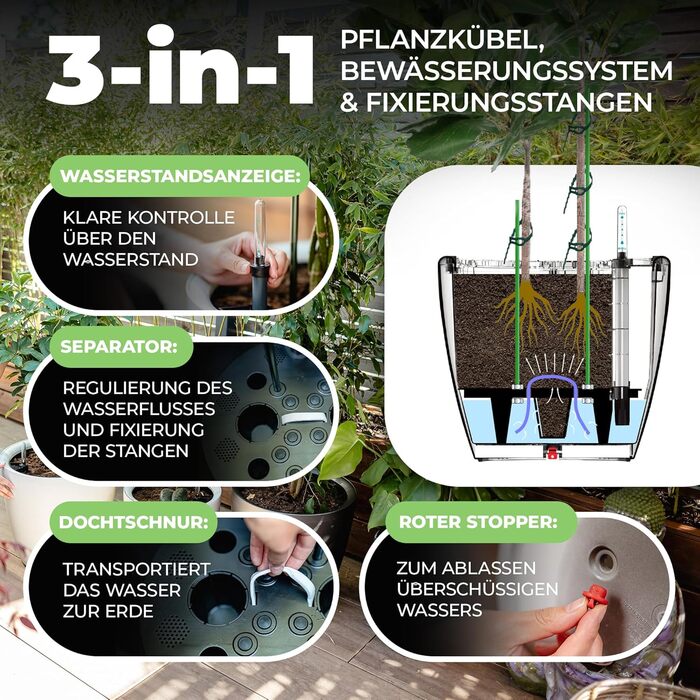 3-in-1

PFLANZKÜBEL, BEWÄSSERUNGSSYSTEM & FIXIERUNGSSTANGEN

WASSERSTANDSANZEIGE:

KLARE KONTROLLE ÜBER DEN WASSERSTAND

SEPARATOR:

REGULIERUNG DES WASSERFLUSSES UND FIXIERUNG DER STANGEN

DOCHTSCHNUR:

TRANSPORTIERT DAS WASSER ZUR ERDE

ROTER STOPPER:

ZUM ABLASSEN ÜBERSCHÜSSIGEN WASSERS