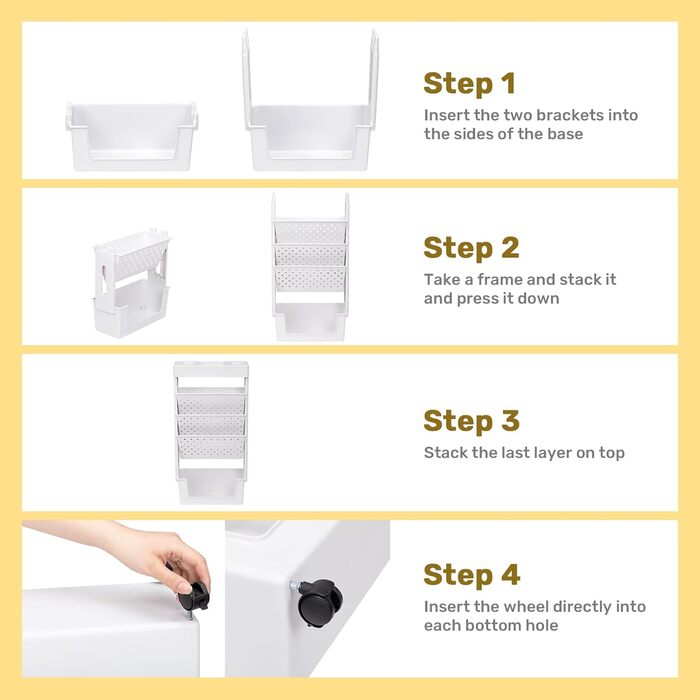 Step 1
Insert the two brackets into the sides of the base

Step 2
Take a frame and stack it and press it down

Step 3
Stack the last layer on top

Step 4
Insert the wheel directly into each bottom hole