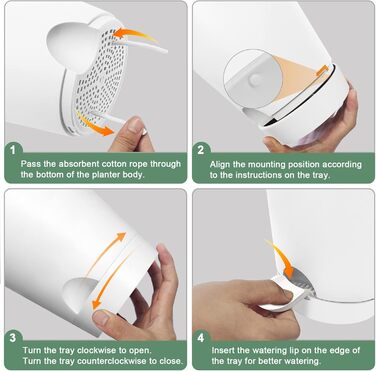 1
Pass the absorbent cotton rope through the bottom of the planter body.

2
Align the mounting position according to the instructions on the tray.

3
Turn the tray clockwise to open.
Turn the tray counterclockwise to close.

4
Insert the watering lip on the edge of the tray for better watering.