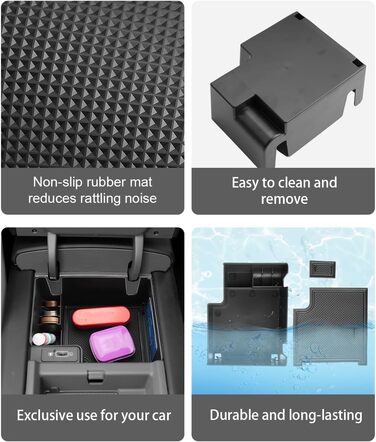 Non-slip rubber mat reduces rattling noise

Easy to clean and remove

Exclusive use for your car

Durable and long-lasting