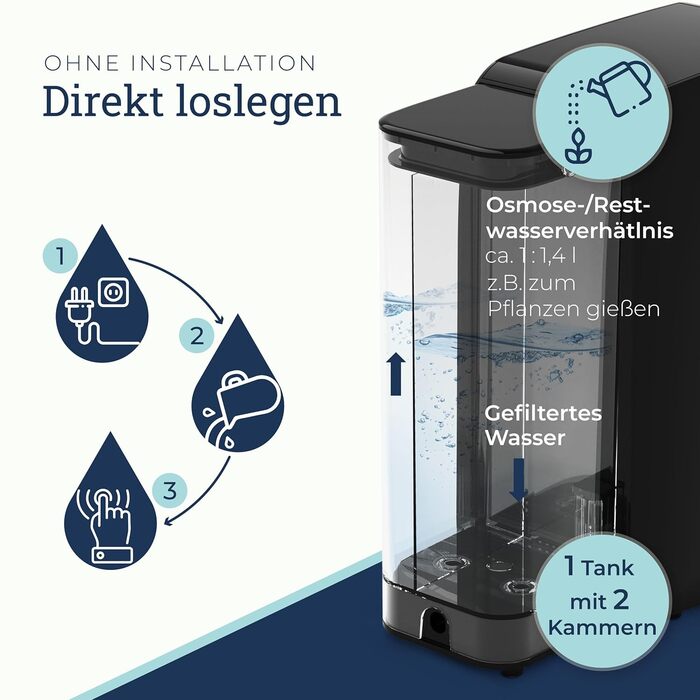 OHNE INSTALLATION
Direkt loslegen

1

2

3

Osmose-/Restwasserverhätlnis
ca. 1 : 1,4 l
z.B. zum
Pflanzen gießen

Gefiltertes
Wasser

1 Tank
mit 2
Kammern