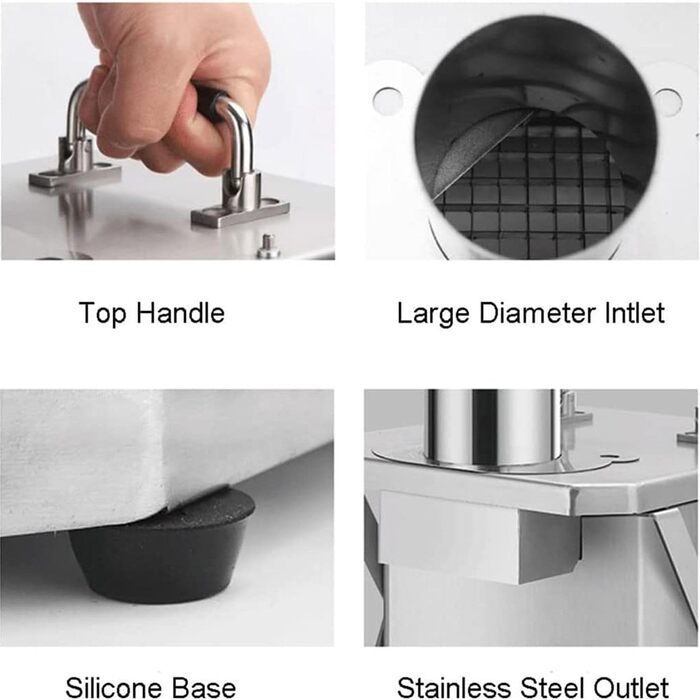 Top Handle

Large Diameter Intlet

Silicone Base

Stainless Steel Outlet