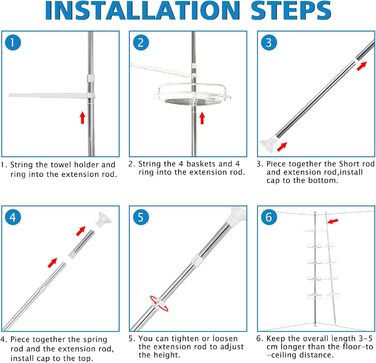 INSTALLATION STEPS

1

1. String the towel holder and ring into the extension rod.

2

2. String the 4 baskets and 4 ring into the extension rod.

3

3. Piece together the Short rod and extension rod,install cap to the bottom.

4

4. Piece together the spring rod and the extension rod, install cap to the top.

5

5. You can tighten or loosen the extension rod to adjust the height.

6

6. Keep the overall length 3-5 cm longer than the floor-to-ceiling distance.