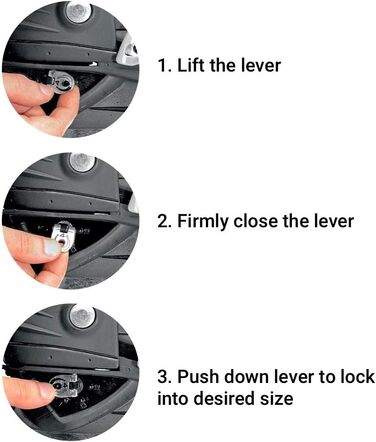 1. Lift the lever

2. Firmly close the lever

3. Push down lever to lock into desired size