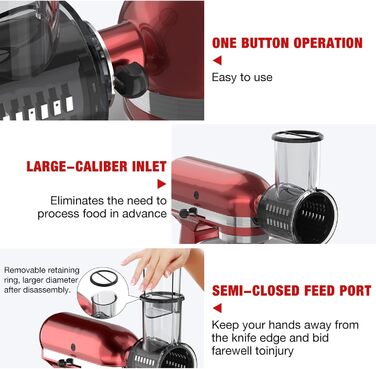 ONE BUTTON OPERATION

Easy to use

LARGE–CALIBER INLET

Eliminates the need to process food in advance

Removable retaining ring, larger diameter after disassembly.

SEMI–CLOSED FEED PORT

Keep your hands away from the knife edge and bid farewell toinjury