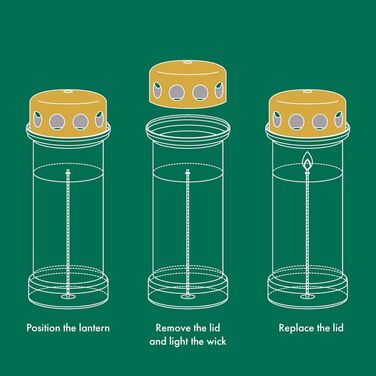 Position the lantern

Remove the lid and light the wick

Replace the lid