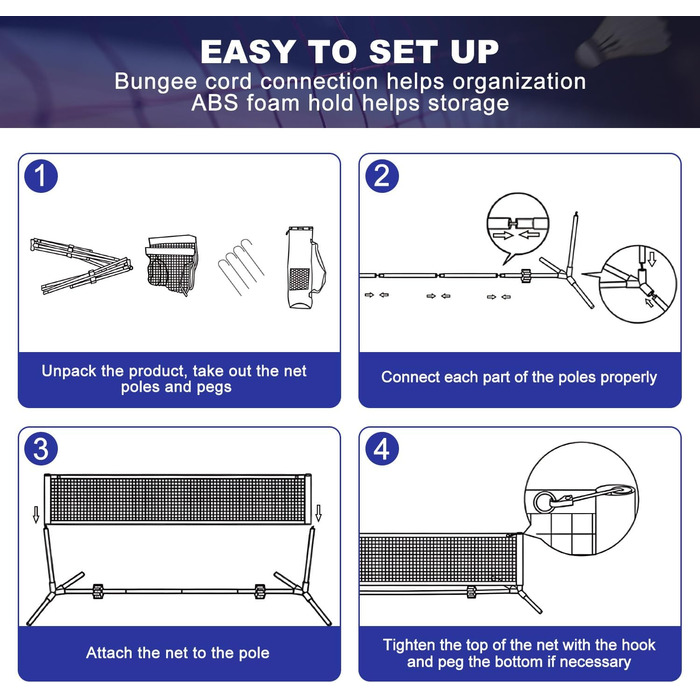 EASY TO SET UP
Bungee cord connection helps organization
ABS foam hold helps storage

1
Unpack the product, take out the net poles and pegs

2
Connect each part of the poles properly

3
Attach the net to the pole

4
Tighten the top of the net with the hook and peg the bottom if necessary