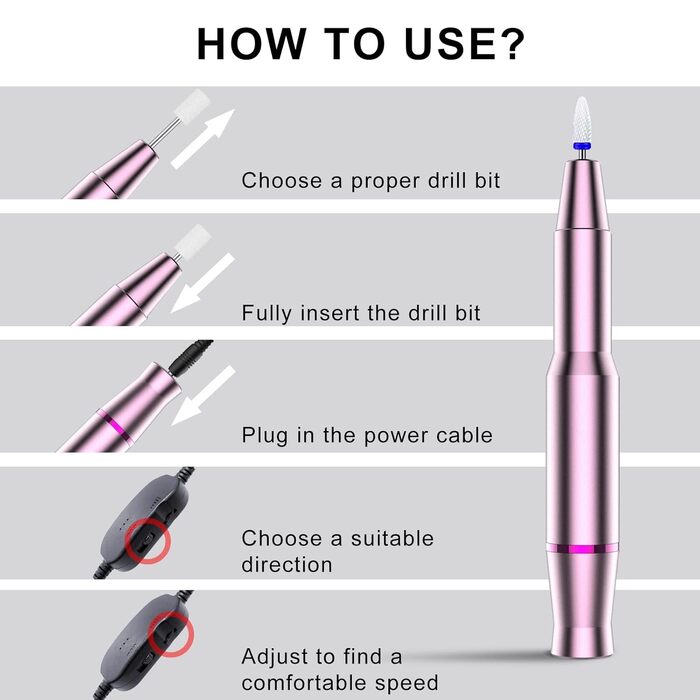 HOW TO USE?

Choose a proper drill bit

Fully insert the drill bit

Plug in the power cable

Choose a suitable direction

Adjust to find a comfortable speed