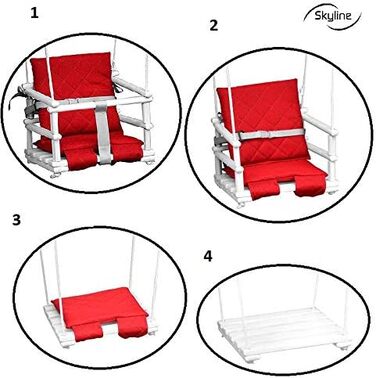 1

Skyline

2

3

4