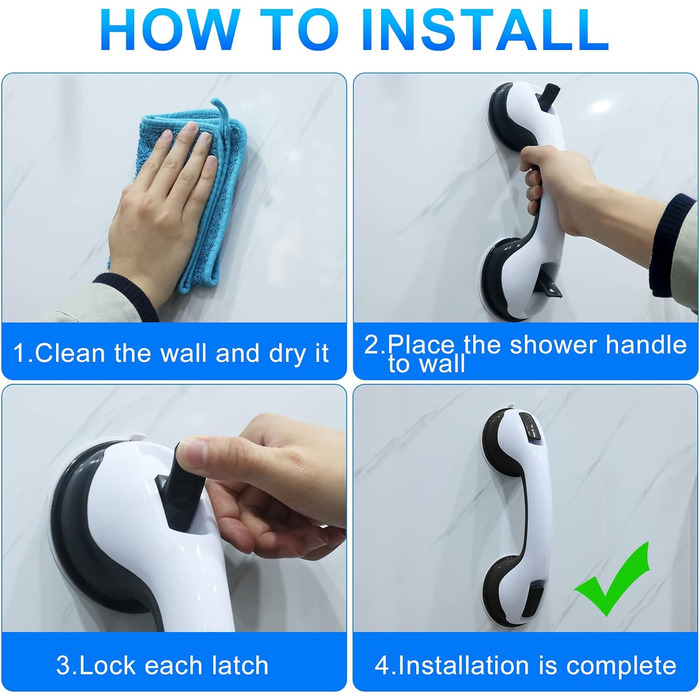 HOW TO INSTALL

1.Clean the wall and dry it

2.Place the shower handle to wall

3.Lock each latch

4.Installation is complete