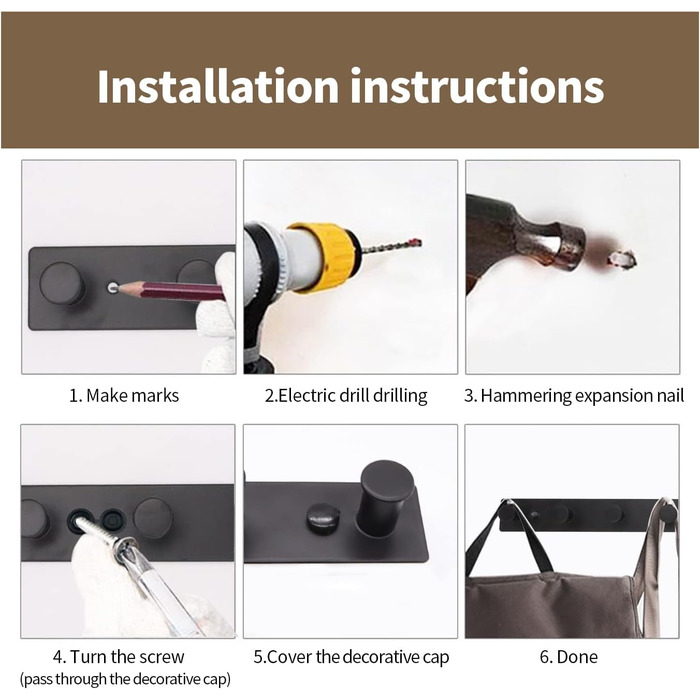 Installation instructions

1. Make marks

2.Electric drill drilling

3. Hammering expansion nail

4. Turn the screw
(pass through the decorative cap)

5.Cover the decorative cap

6. Done