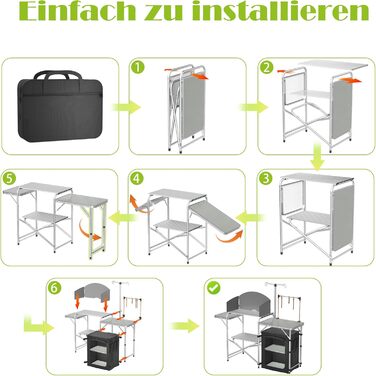 Einfach zu installieren

1

2

3

4

5

6