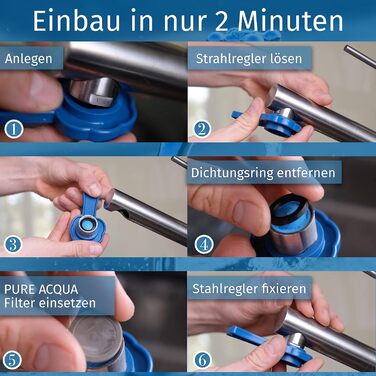 Einbau in nur 2 Minuten

Anlegen

1

Strahlregler lösen

2

3

Dichtungsring entfernen

4

PURE ACQUA
Filter einsetzen

5

Stahlregler fixieren

6