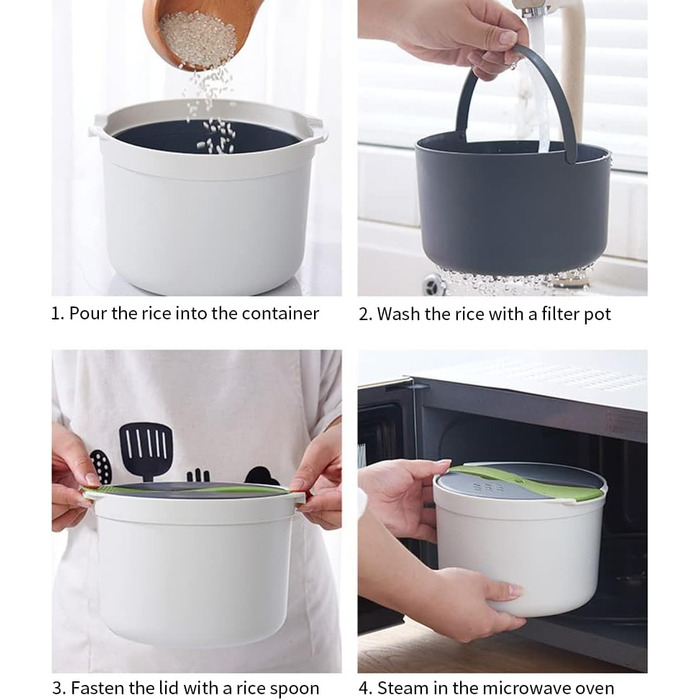 1. Pour the rice into the container

2. Wash the rice with a filter pot

3. Fasten the lid with a rice spoon

4. Steam in the microwave oven