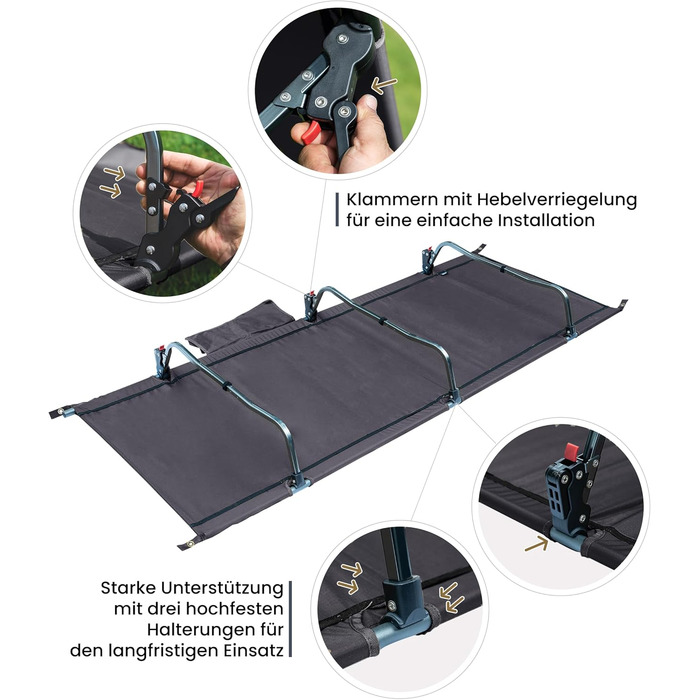 Klammern mit Hebelverriegelung für eine einfache Installation

Starke Unterstützung mit drei hochfesten Halterungen für den langfristigen Einsatz