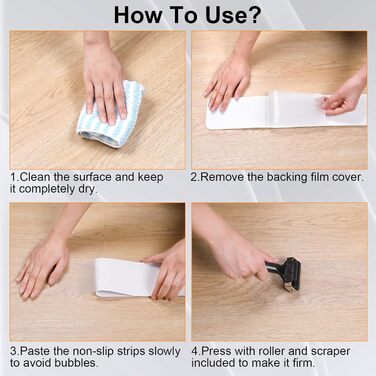 How To Use?

1.Clean the surface and keep it completely dry.

2.Remove the backing film cover.

3.Paste the non-slip strips slowly to avoid bubbles.

4.Press with roller and scraper included to make it firm.