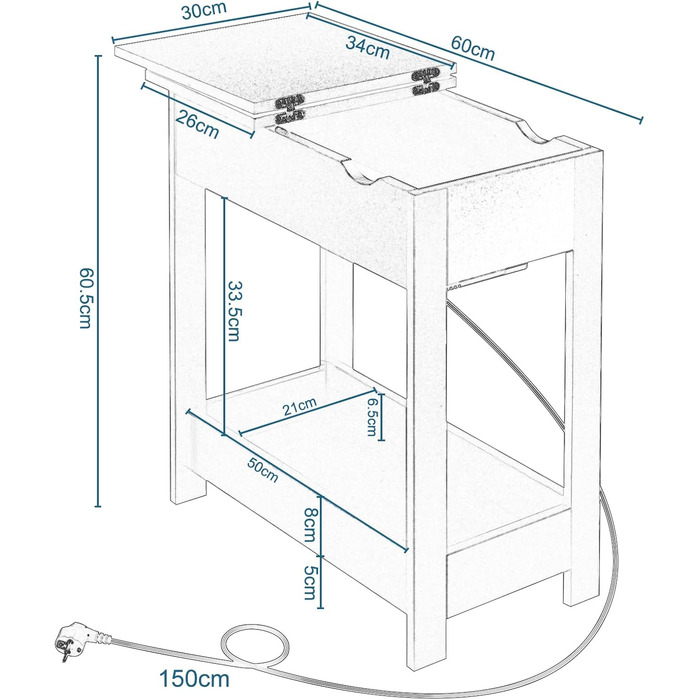 30cm
34cm
60cm
26cm
60.5cm
33.5cm
21cm
6.5cm
50cm
8cm
5cm
150cm